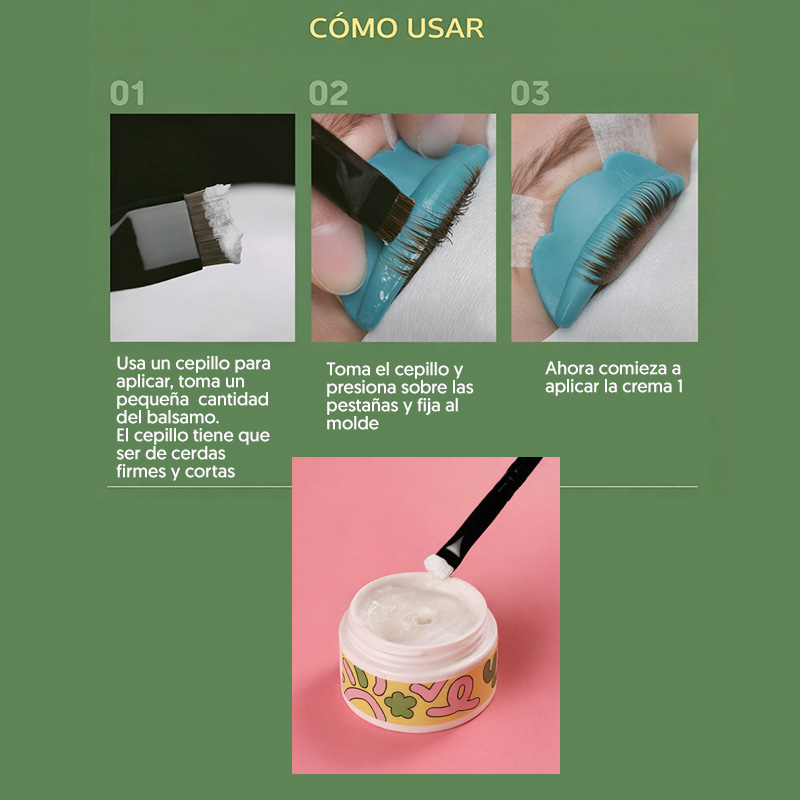 CÓMO USAR

01

Usa un cepillo para aplicar, toma un pequeña cantidad del balsamo.
El cepillo tiene que ser de cerdas firmes y cortas

02

Toma el cepillo y presiona sobre las pestañas y fija al molde

03

Ahora comieza a aplicar la crema 1